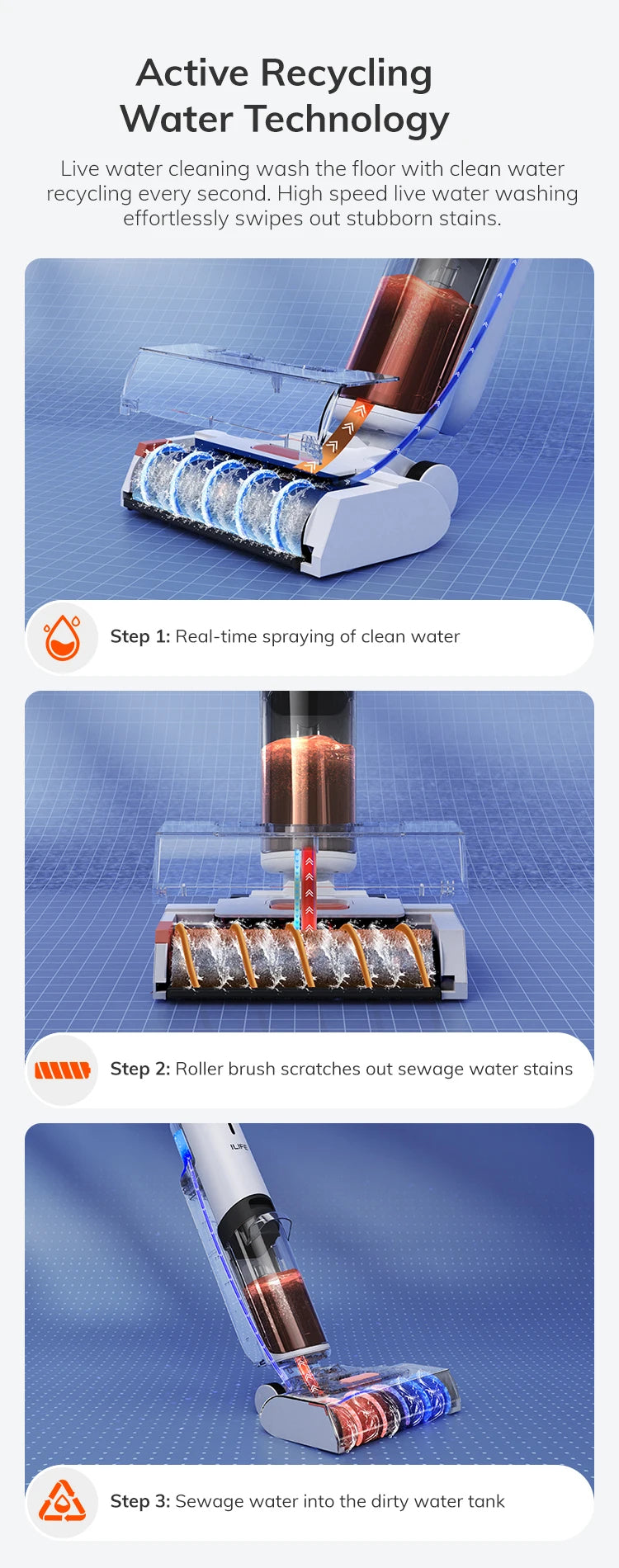 Active Recycling Water Technology

Live water cleaning wash the floor with clean water recycling every second. High speed live water washing effortlessly swipes out stubborn stains.

Step 1: Real-time spraying of clean water

Step 2: Roller brush scratches out sewage water stains

ILIFE

Step 3: Sewage water into the dirty water tank